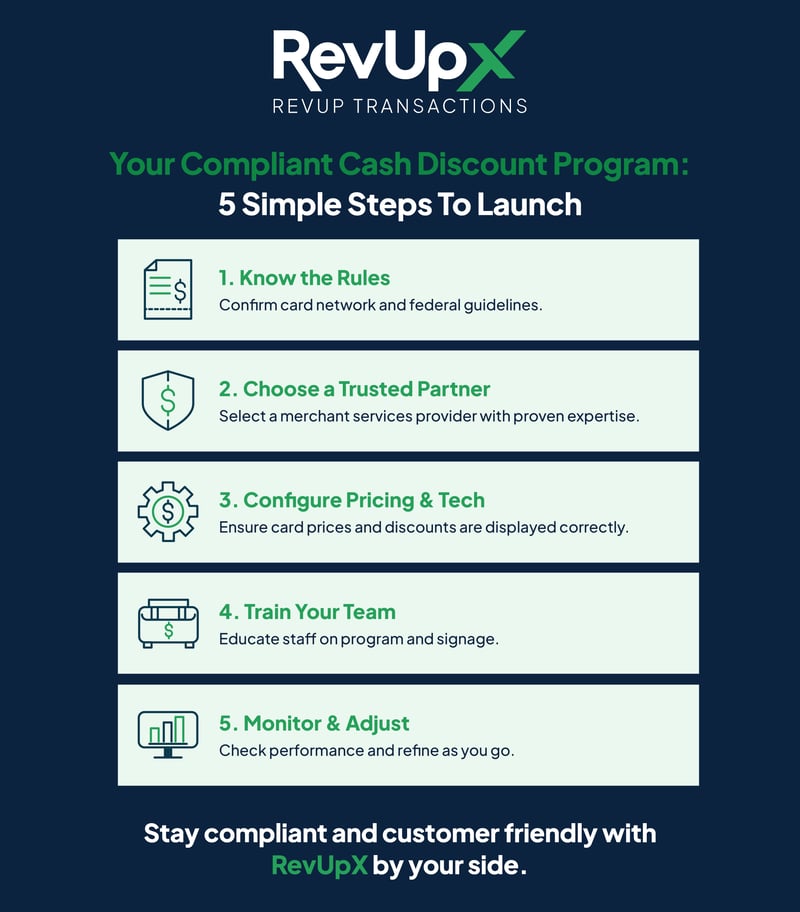 RevUpX
REVUP TRANSACTIONS

Your Compliant Cash Discount Program:
5 Simple Steps To Launch

1. Know the Rules
Confirm card network and federal guidelines.

2. Choose a Trusted Partner
Select a merchant services provider with proven expertise.

3. Configure Pricing & Tech
Ensure card prices and discounts are displayed correctly.

4. Train Your Team
Educate staff on program and signage.

5. Monitor & Adjust
Check performance and refine as you go.

Stay compliant and customer friendly with RevUpX by your side.