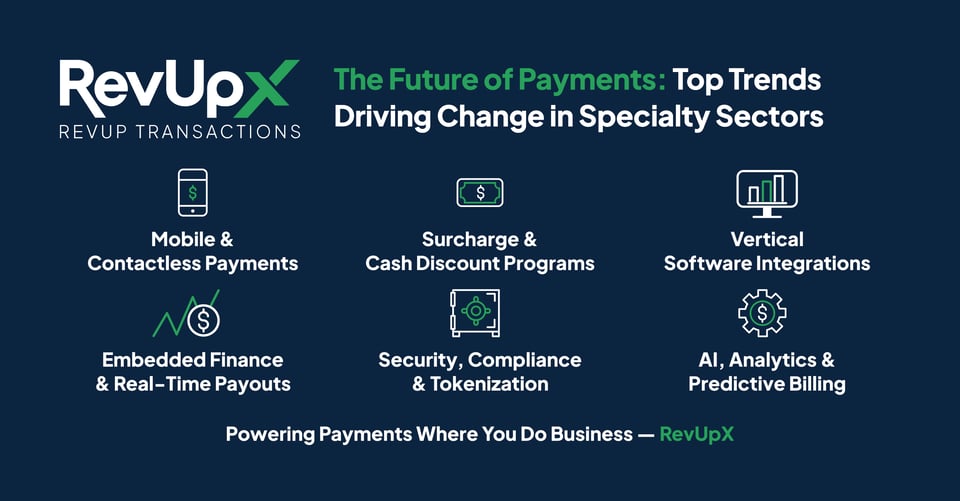 RevUpX
REVUP TRANSACTIONS

The Future of Payments: Top Trends Driving Change in Specialty Sectors

$

Mobile & Contactless Payments

$

Surcharge & Cash Discount Programs

Vertical Software Integrations

$

Embedded Finance & Real-Time Payouts

Security, Compliance & Tokenization

$

AI, Analytics & Predictive Billing

Powering Payments Where You Do Business — RevUpX